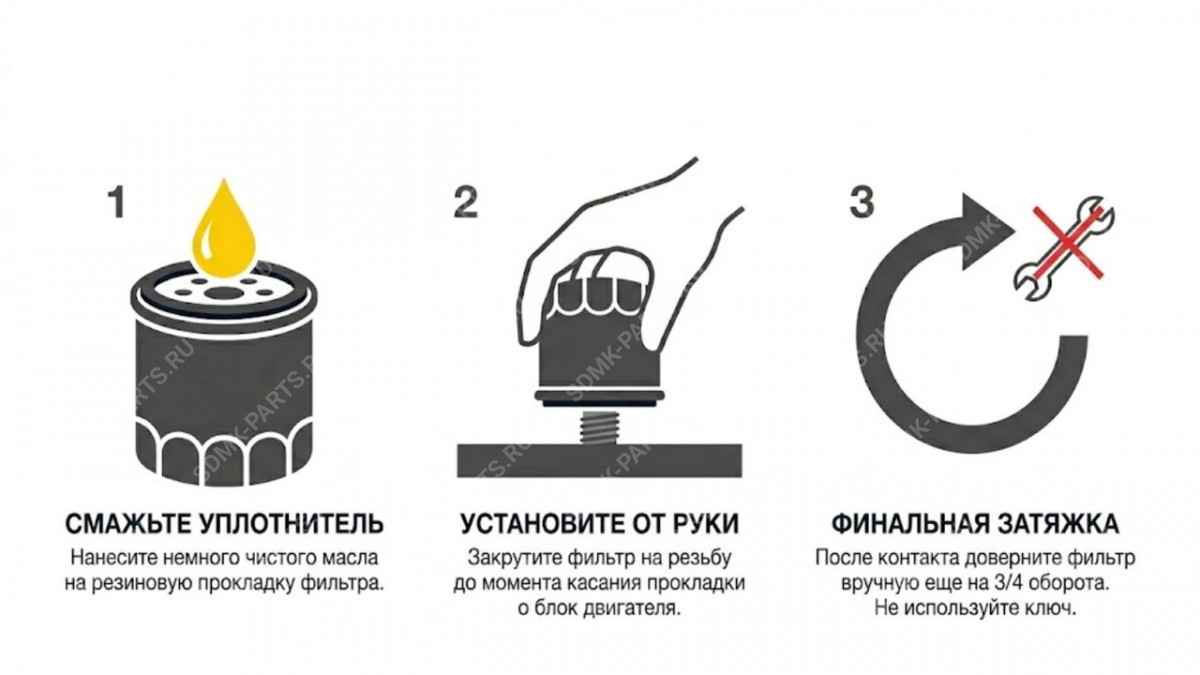 1

СМАЖЬТЕ УПЛОТНИТЕЛЬ

Нанесите немного чистого масла на резиновую прокладку фильтра.

2

УСТАНОВИТЕ ОТ РУКИ

Закрутите фильтр на резьбу до момента касания прокладки о блок двигателя.

3

ФИНАЛЬНАЯ ЗАТЯЖКА

После контакта доверните фильтр вручную еще на 3/4 оборота. Не используйте ключ.

SDMK-PARTS.RU